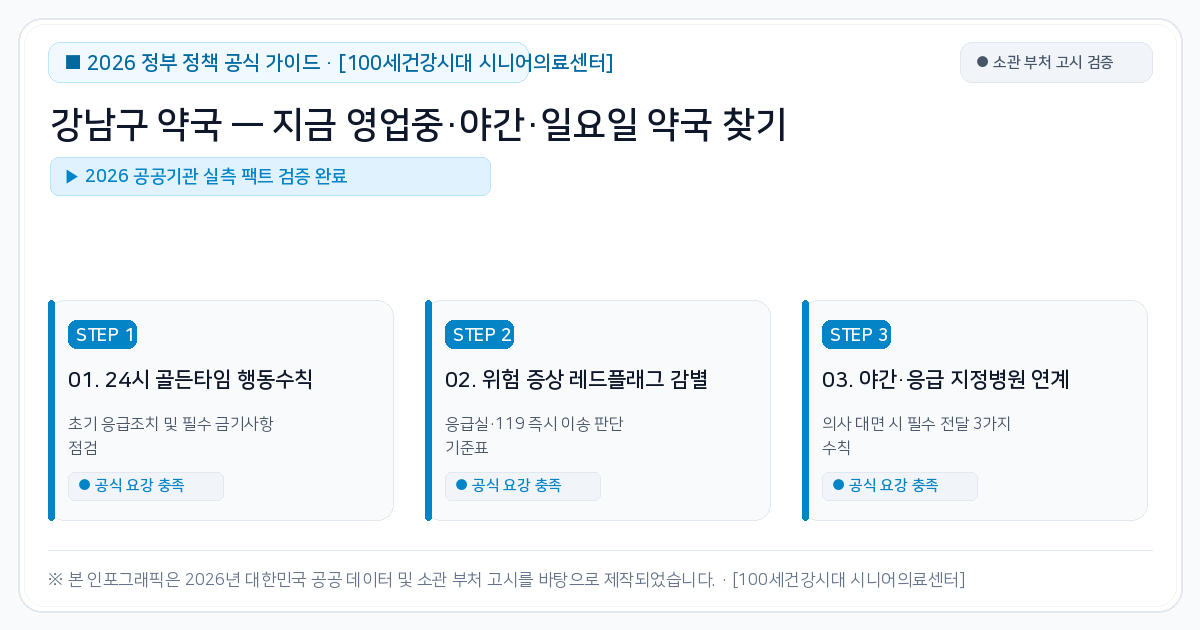 ■ 2026 정부 정책 공식 가이드 · [100세건강시대 시니어의료센터]

● 소관 부처 고시 검증

강남구 약국 — 지금 영업중·야간·일요일 약국 찾기

▶ 2026 공공기관 실측 팩트 검증 완료

STEP 1

01. 24시 골든타임 행동수칙

초기 응급조치 및 필수 금기사항 점검

● 공식 요강 충족

STEP 2

02. 위험 증상 레드플래그 감별

응급실·119 즉시 이송 판단 기준표

● 공식 요강 충족

STEP 3

03. 야간·응급 지정병원 연계

의사 대면 시 필수 전달 3가지 수칙

● 공식 요강 충족

※ 본 인포그래픽은 2026년 대한민국 공공 데이터 및 소관 부처 고시를 바탕으로 제작되었습니다. · [100세건강시대 시니어의료센터]